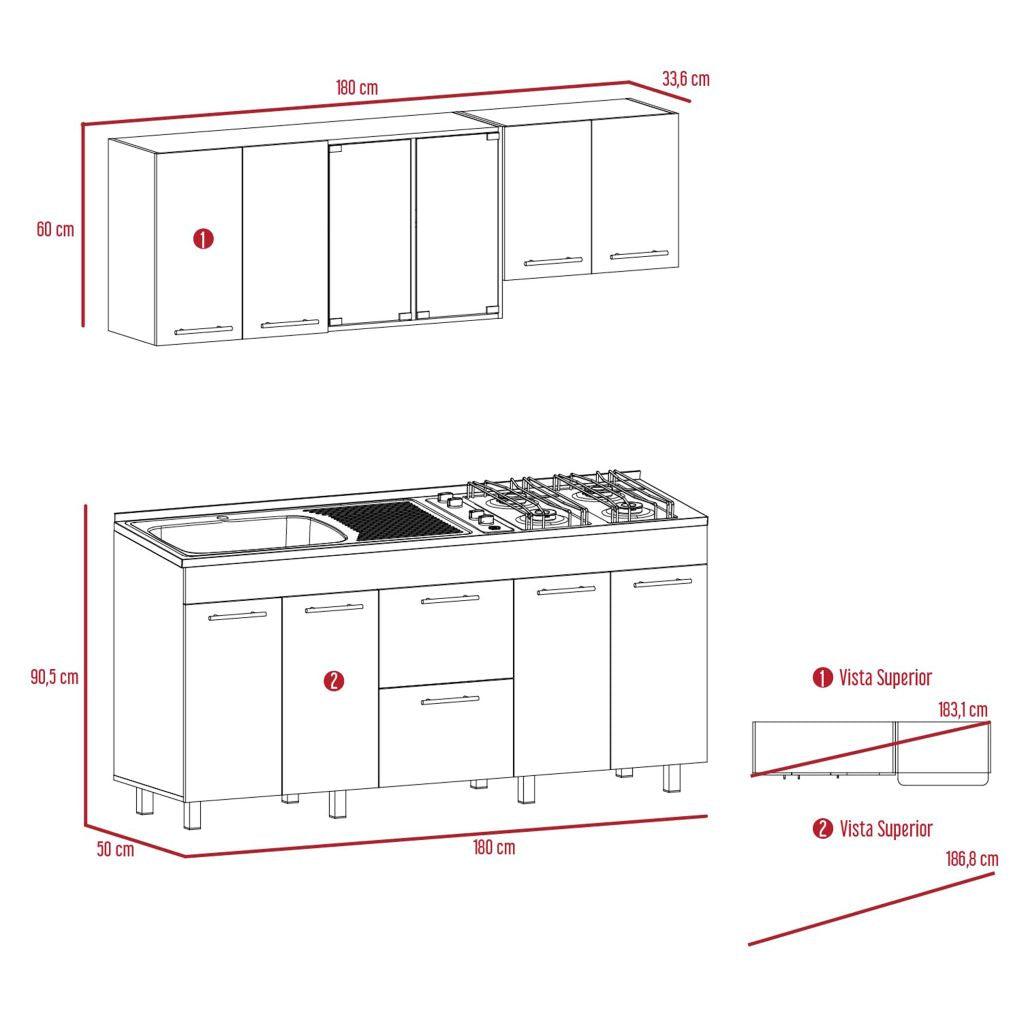 180 cm
33,6 cm
60 cm
1

90,5 cm
2
50 cm
180 cm

1 Vista Superior
183,1 cm

2 Vista Superior
186,8 cm