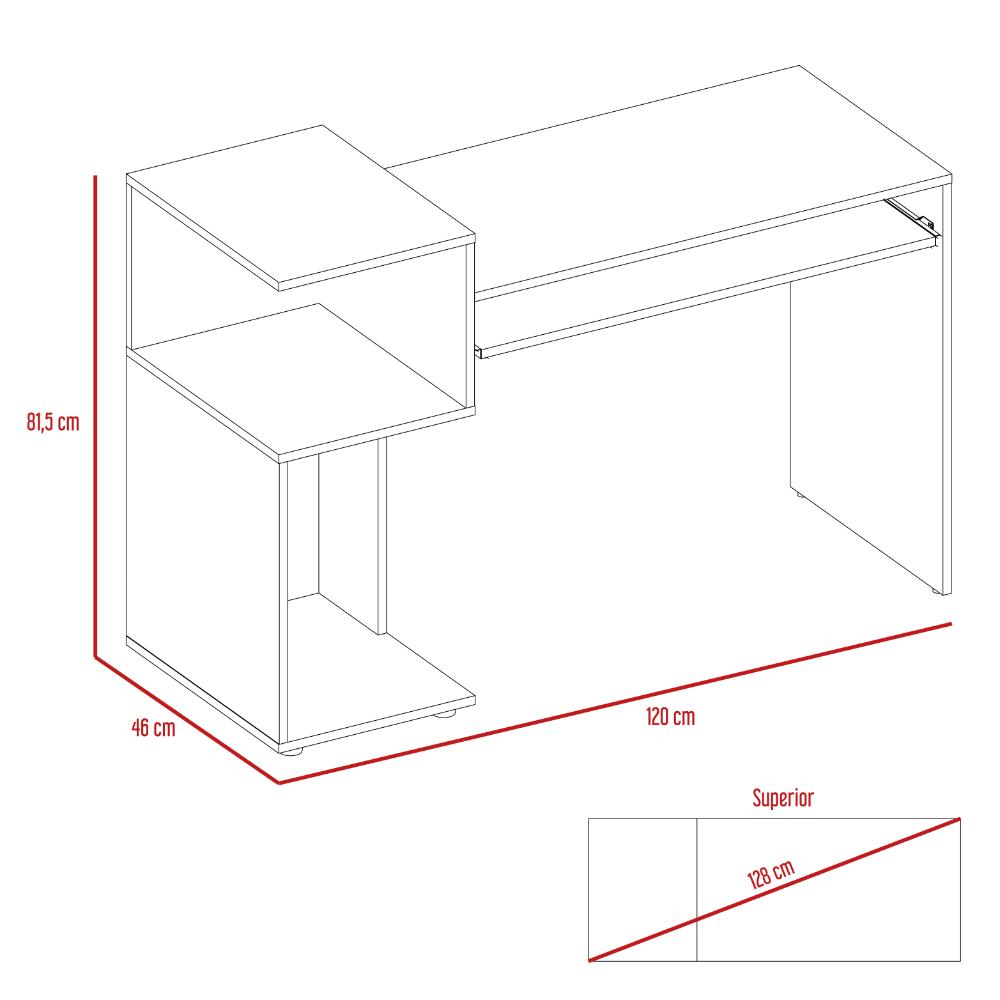 81,5 cm

46 cm

120 cm

Superior

128 cm